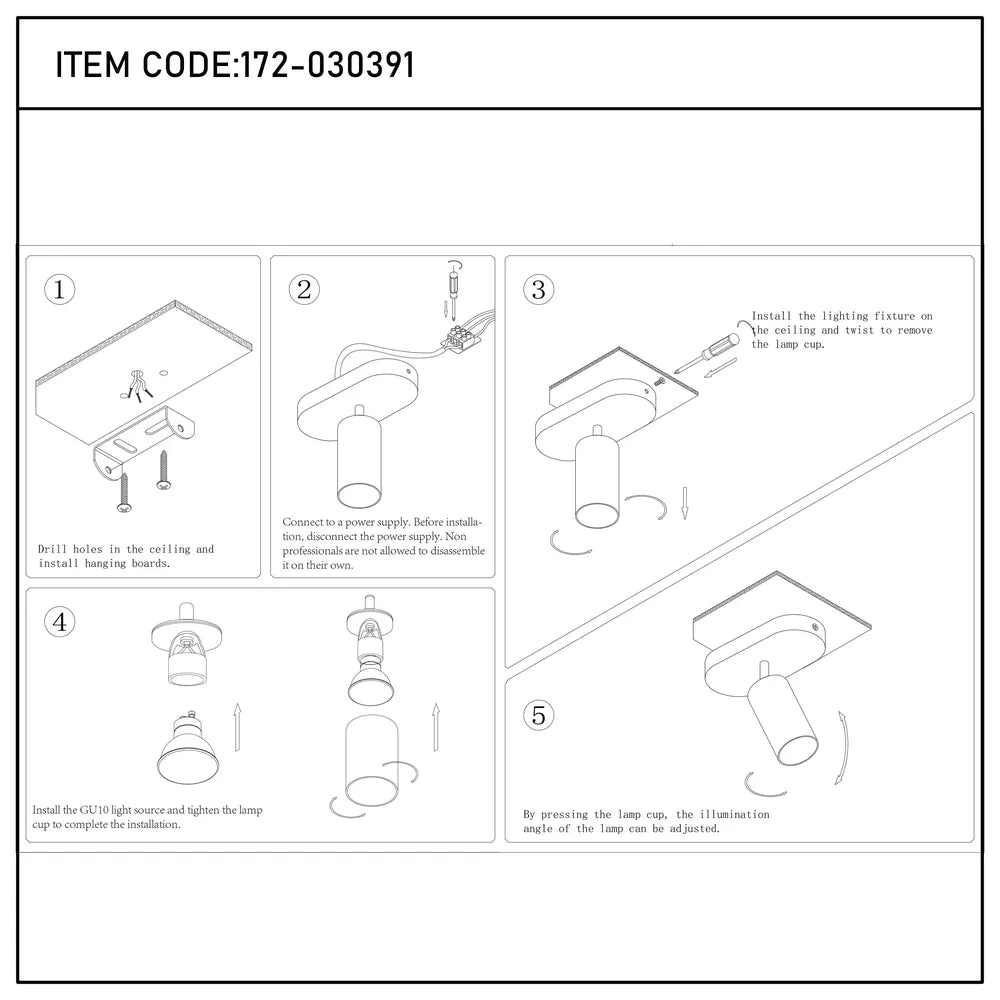 ITEM CODE:172-030391

1

Drill holes in the ceiling and install hanging boards.

2

Connect to a power supply. Before installation, disconnect the power supply. Non professionals are not allowed to disassemble it on their own.

3

Install the lighting fixture on the ceiling and twist to remove the lamp cup.

4

Install the GU10 light source and tighten the lamp cup to complete the installation.

5

By pressing the lamp cup, the illumination angle of the lamp can be adjusted.