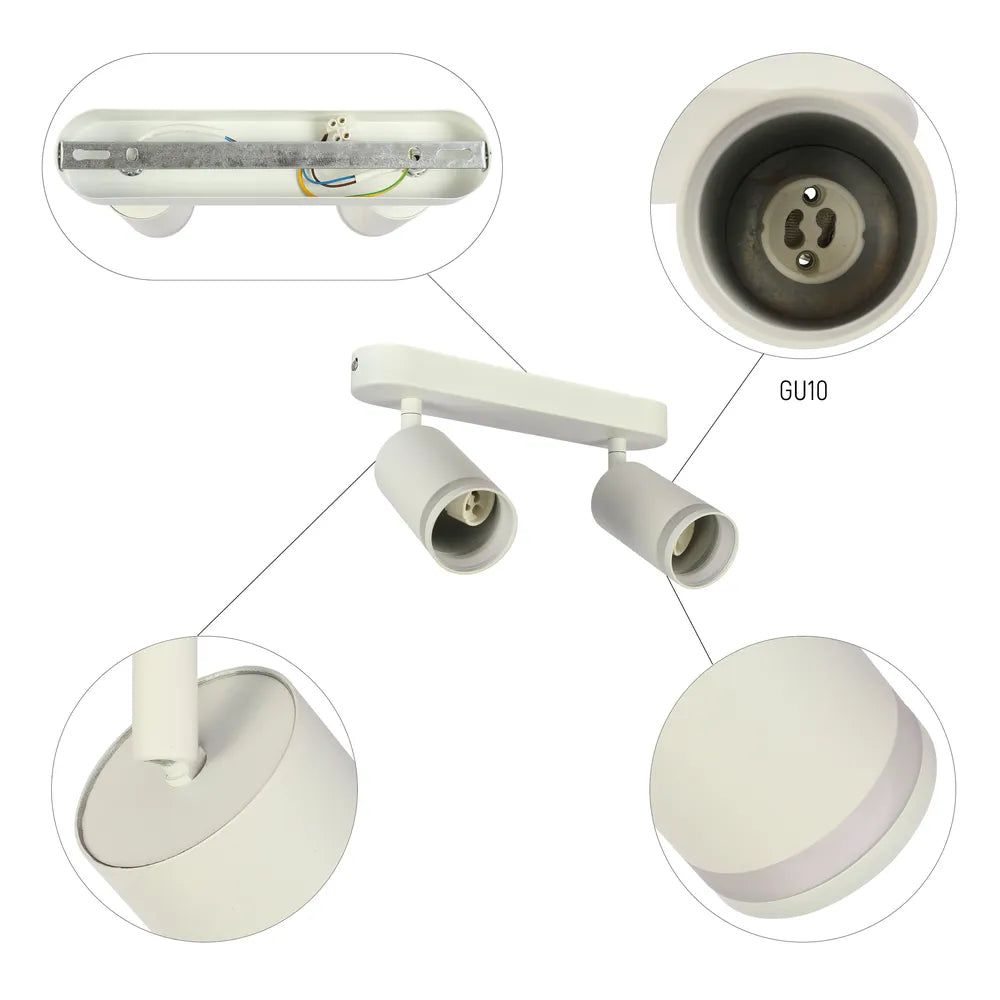 GU10