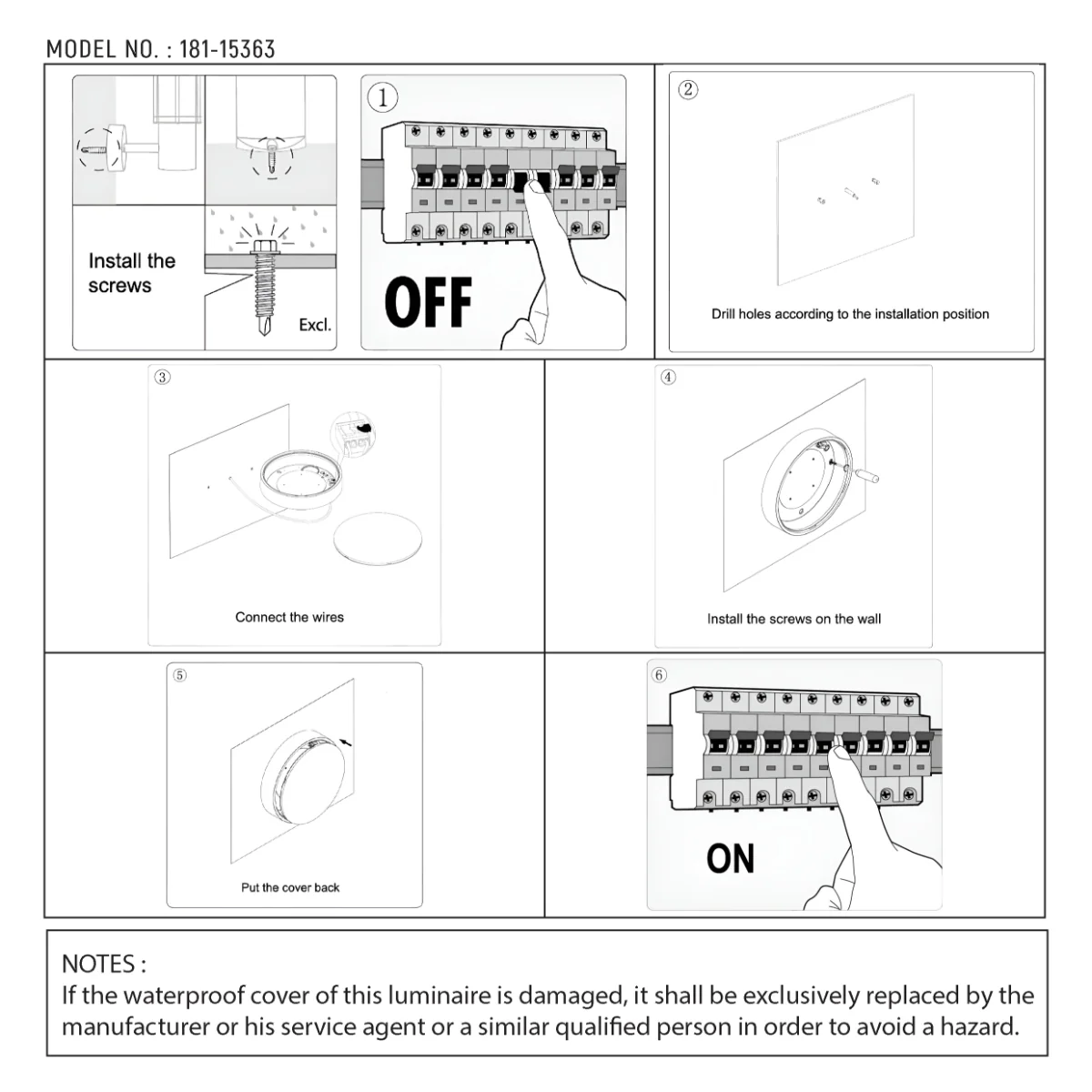 MODEL NO. : 181-15363

Install the screws

Excl.

①

OFF

②

Drill holes according to the installation position

③

Connect the wires

④

Install the screws on the wall

⑤

Put the cover back

⑥

ON

NOTES :
If the waterproof cover of this luminaire is damaged, it shall be exclusively replaced by the manufacturer or his service agent or a similar qualified person in order to avoid a hazard.