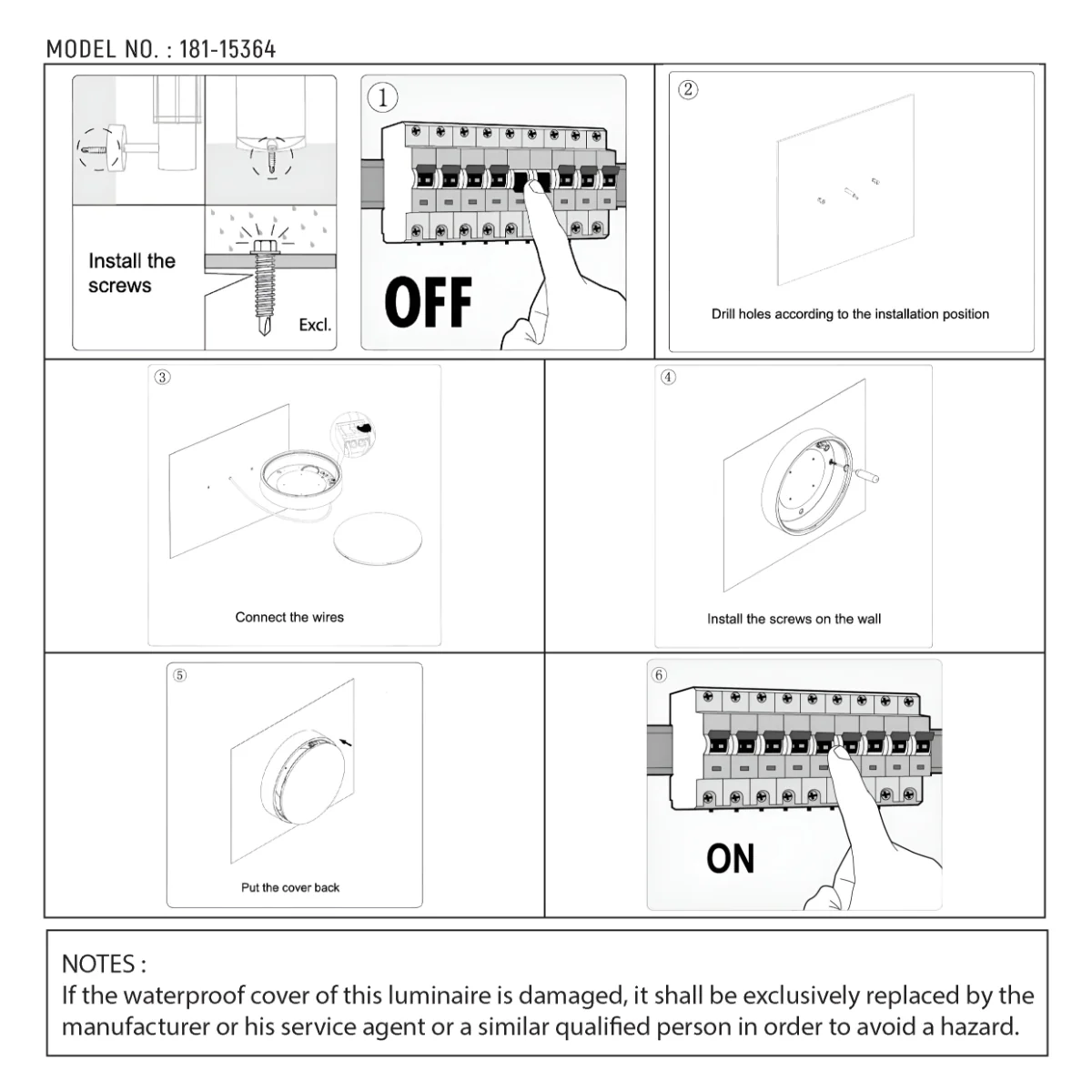 MODEL NO. : 181-15364

Install the screws

Excl.

①

OFF

②

Drill holes according to the installation position

③

Connect the wires

④

Install the screws on the wall

⑤

Put the cover back

⑥

ON

NOTES :
If the waterproof cover of this luminaire is damaged, it shall be exclusively replaced by the manufacturer or his service agent or a similar qualified person in order to avoid a hazard.