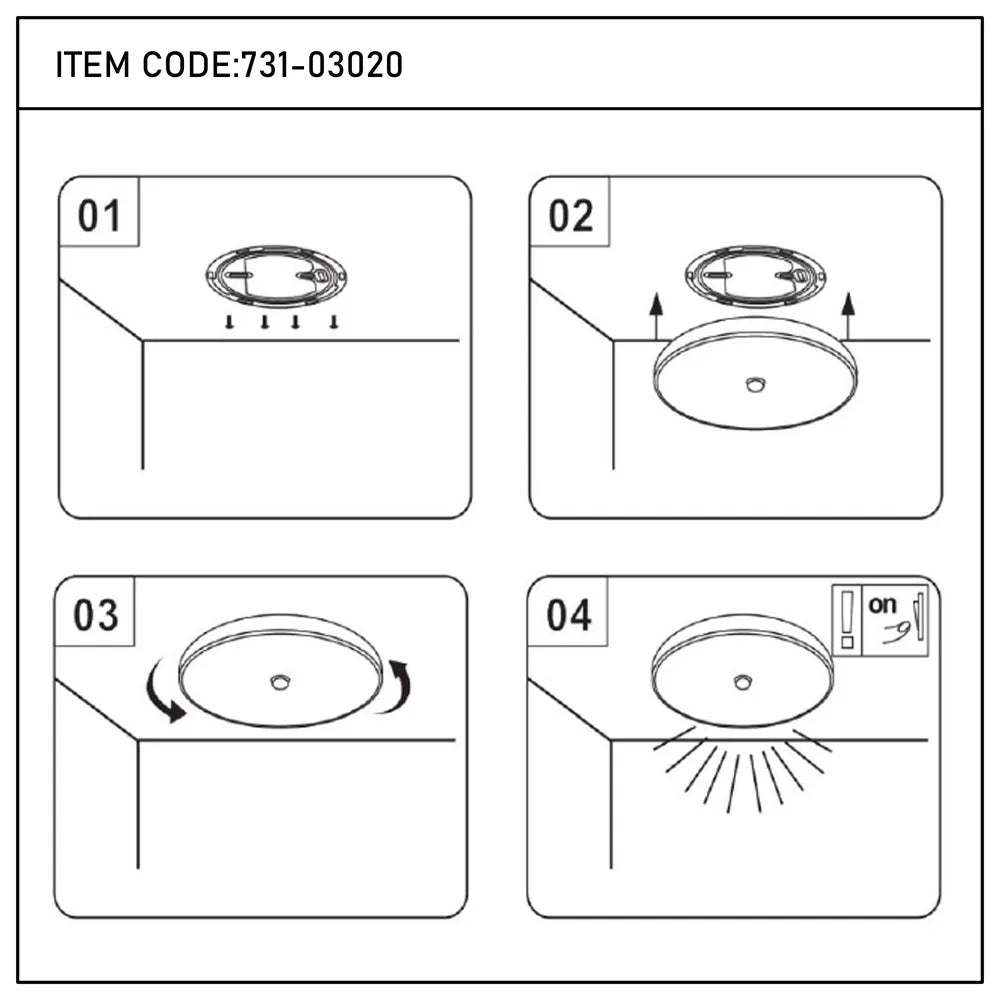 ITEM CODE:731-03020

01

02

03

04

on