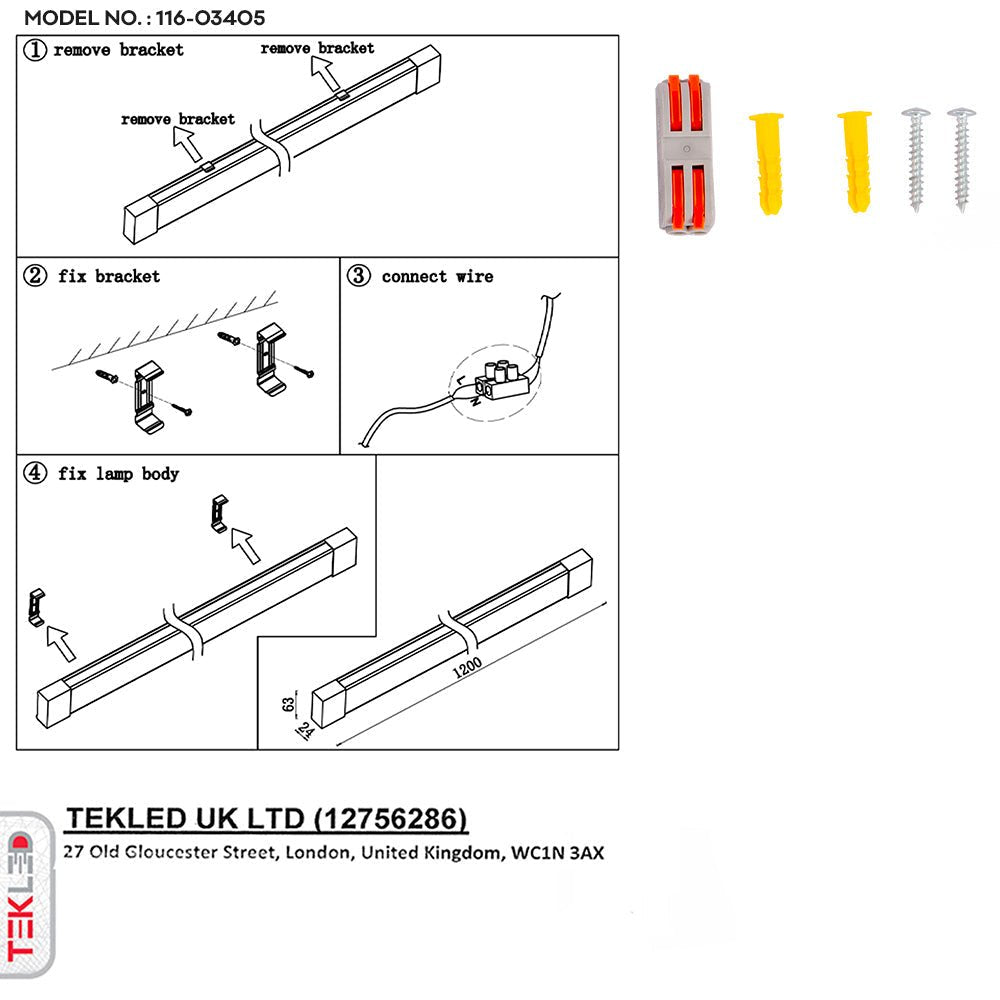 MODEL NO. : 116-03405

① remove bracket

remove bracket

remove bracket

② fix bracket

③ connect wire

L

N

④ fix lamp body

1200

63

24

TEKLED

TEKLED UK LTD (12756286)

27 Old Gloucester Street, London, United Kingdom, WC1N 3AX