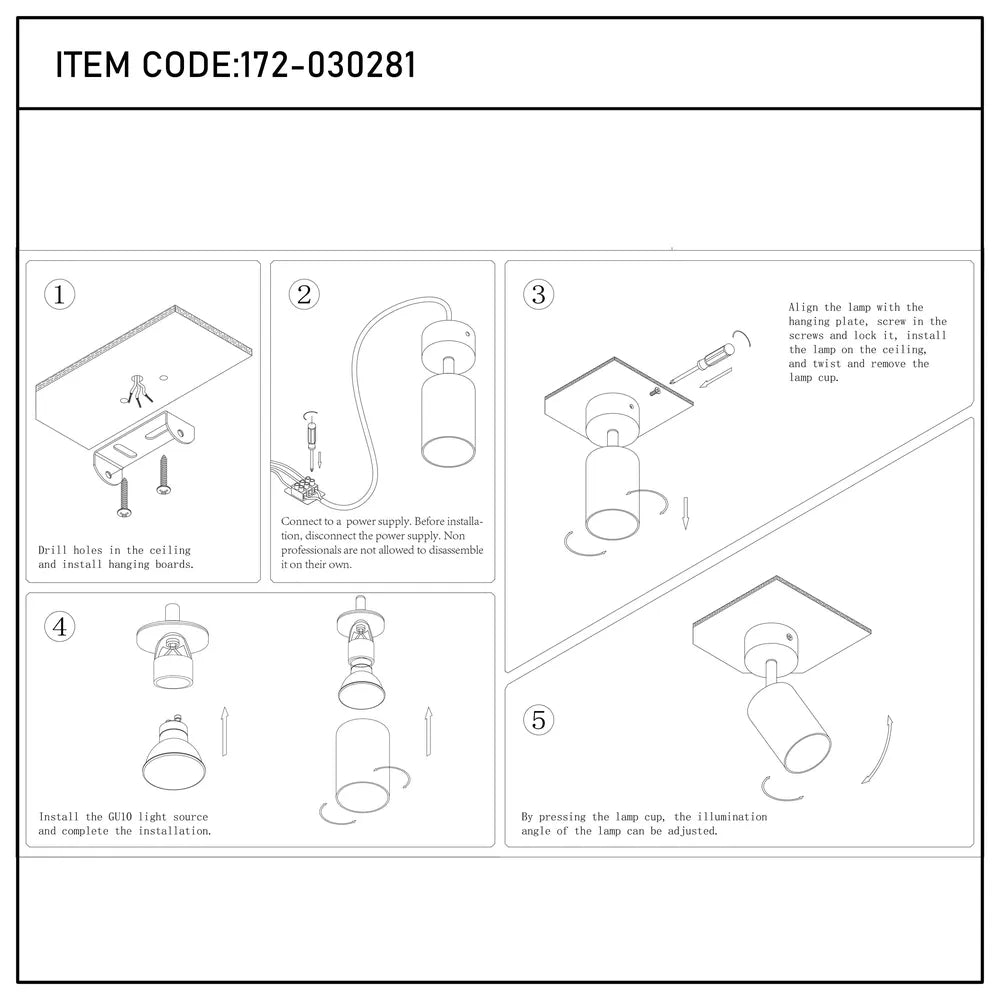 ITEM CODE:172-030281

1

Drill holes in the ceiling and install hanging boards.

2

Connect to a power supply. Before installation, disconnect the power supply. Non professionals are not allowed to disassemble it on their own.

3

Align the lamp with the hanging plate, screw in the screws and lock it, install the lamp on the ceiling, and twist and remove the lamp cup.

4

Install the GU10 light source and complete the installation.

5

By pressing the lamp cup, the illumination angle of the lamp can be adjusted.