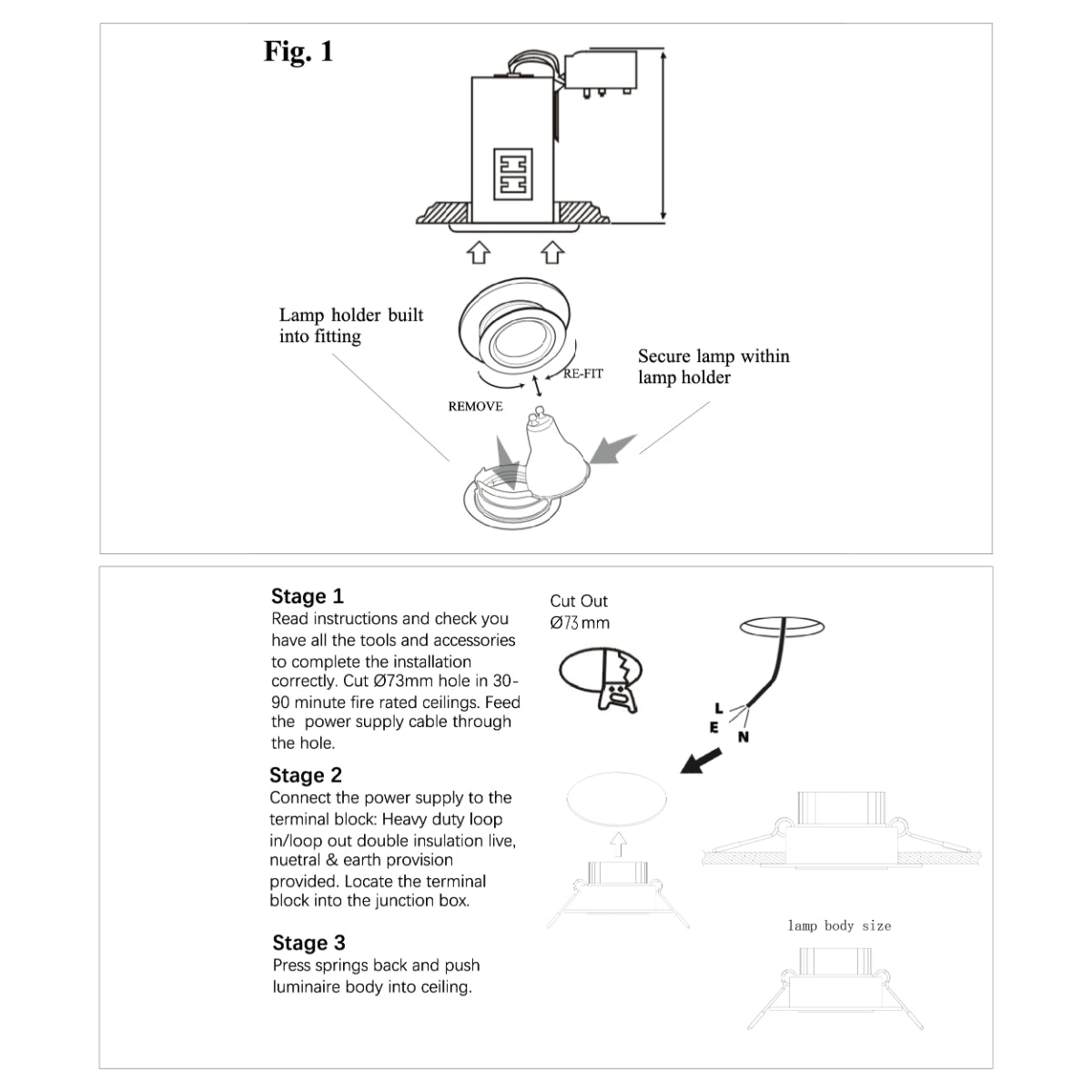 Fig. 1

Lamp holder built into fitting

RE-FIT

REMOVE

Secure lamp within lamp holder

Stage 1
Read instructions and check you have all the tools and accessories to complete the installation correctly. Cut Ø73mm hole in 30-90 minute fire rated ceilings. Feed the power supply cable through the hole.

Stage 2
Connect the power supply to the terminal block: Heavy duty loop in/loop out double insulation live, nuetral & earth provision provided. Locate the terminal block into the junction box.

Stage 3
Press springs back and push luminaire body into ceiling.

Cut Out
Ø73 mm

L
E
N

lamp body size