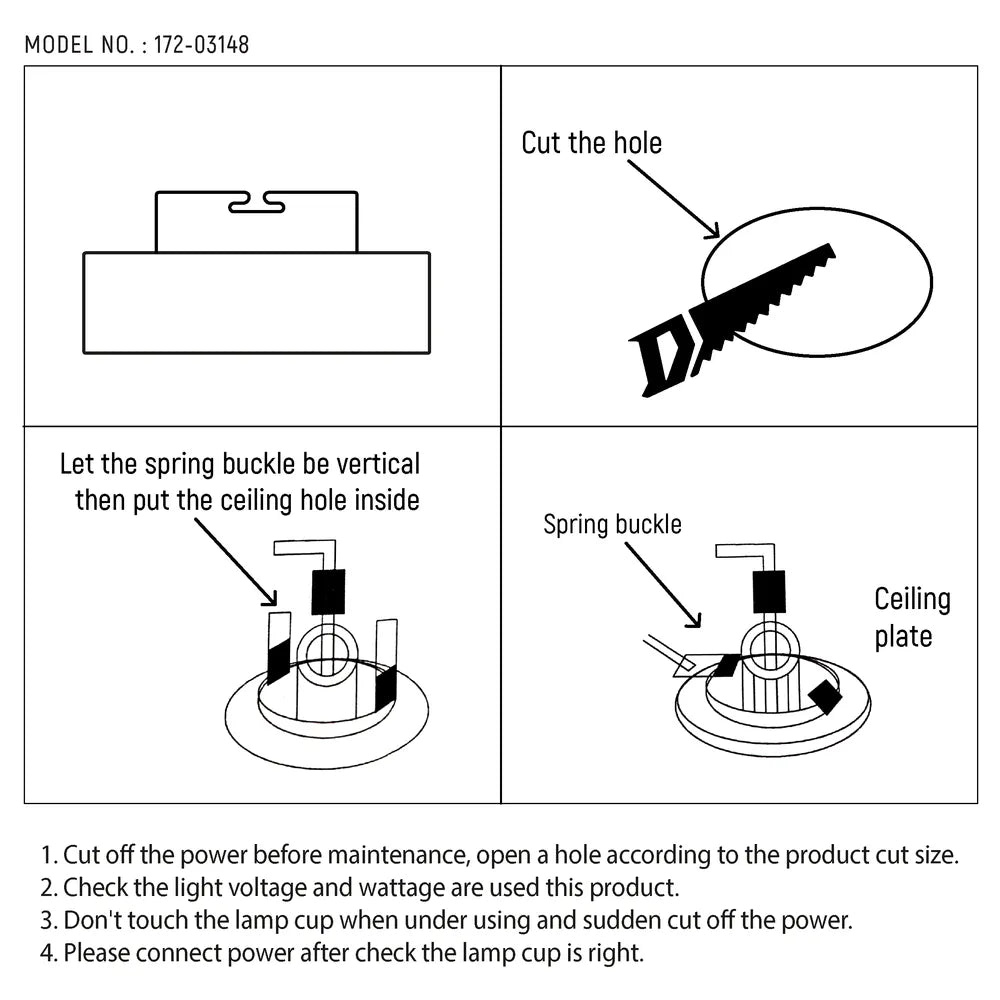 MODEL NO. : 172-03148

Cut the hole

Let the spring buckle be vertical then put the ceiling hole inside

Spring buckle

Ceiling plate

1. Cut off the power before maintenance, open a hole according to the product cut size.
2. Check the light voltage and wattage are used this product.
3. Don't touch the lamp cup when under using and sudden cut off the power.
4. Please connect power after check the lamp cup is right.