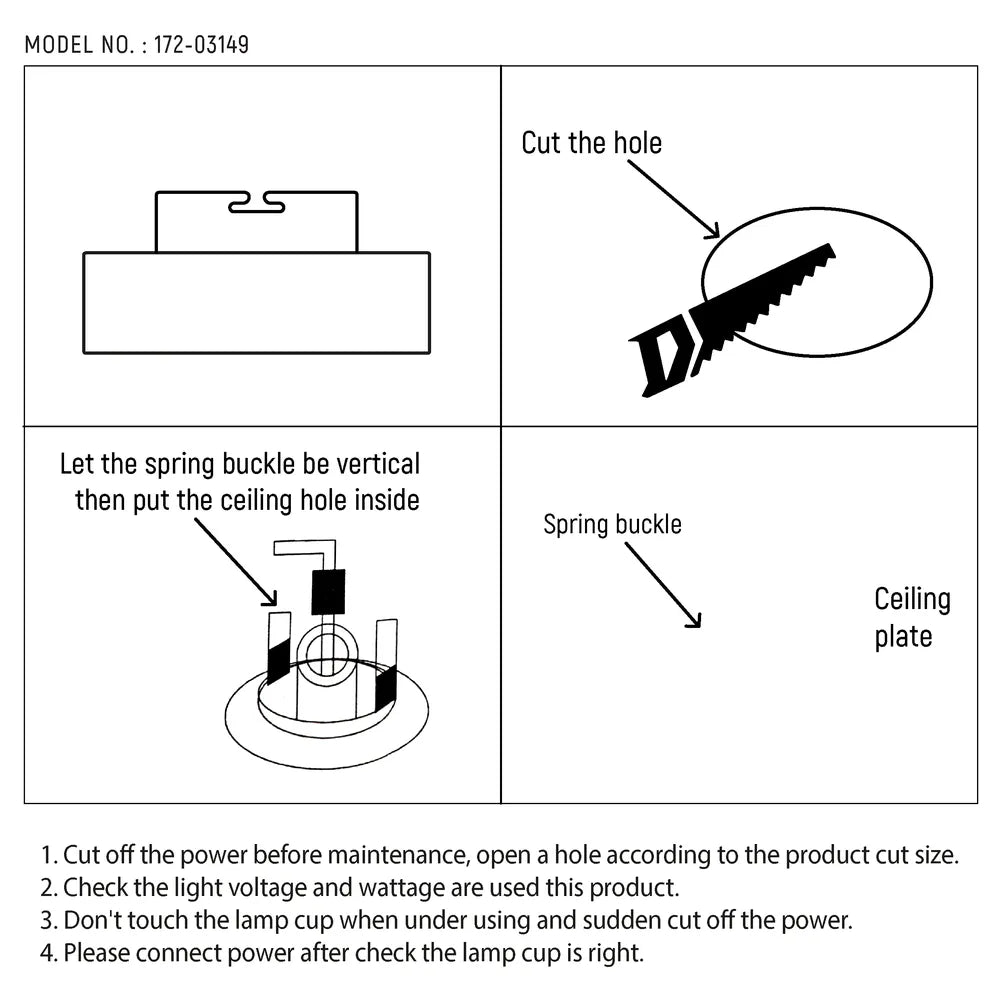 MODEL NO. : 172-03149

Cut the hole

Let the spring buckle be vertical then put the ceiling hole inside

Spring buckle

Ceiling plate

1. Cut off the power before maintenance, open a hole according to the product cut size.
2. Check the light voltage and wattage are used this product.
3. Don't touch the lamp cup when under using and sudden cut off the power.
4. Please connect power after check the lamp cup is right.